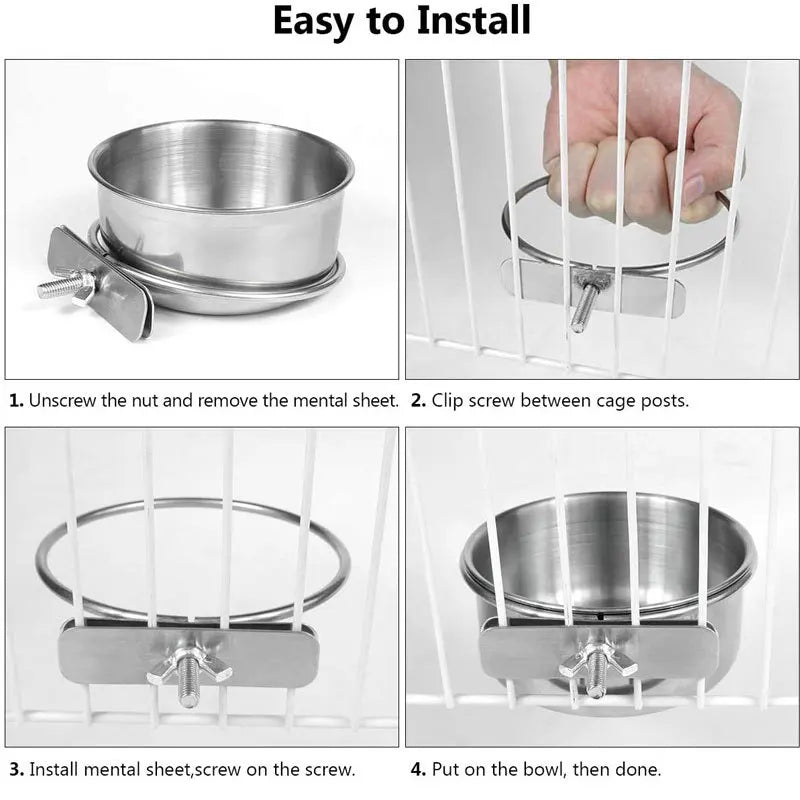 Easy to Install

1. Unscrew the nut and remove the mental sheet.

2. Clip screw between cage posts.

3. Install mental sheet,screw on the screw.

4. Put on the bowl, then done.